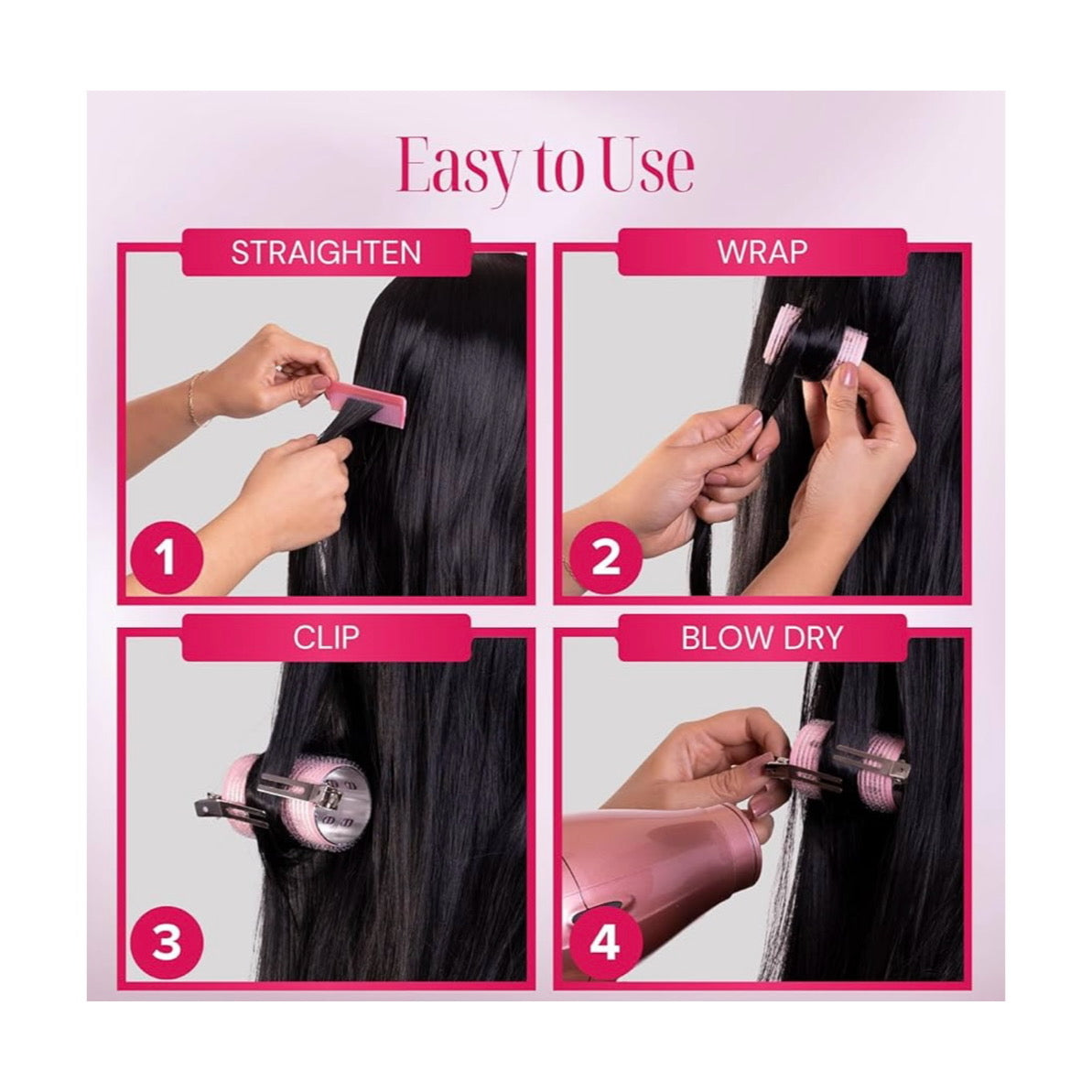 Easy to Use

STRAIGHTEN

1

WRAP

2

CLIP

3

BLOW DRY

4